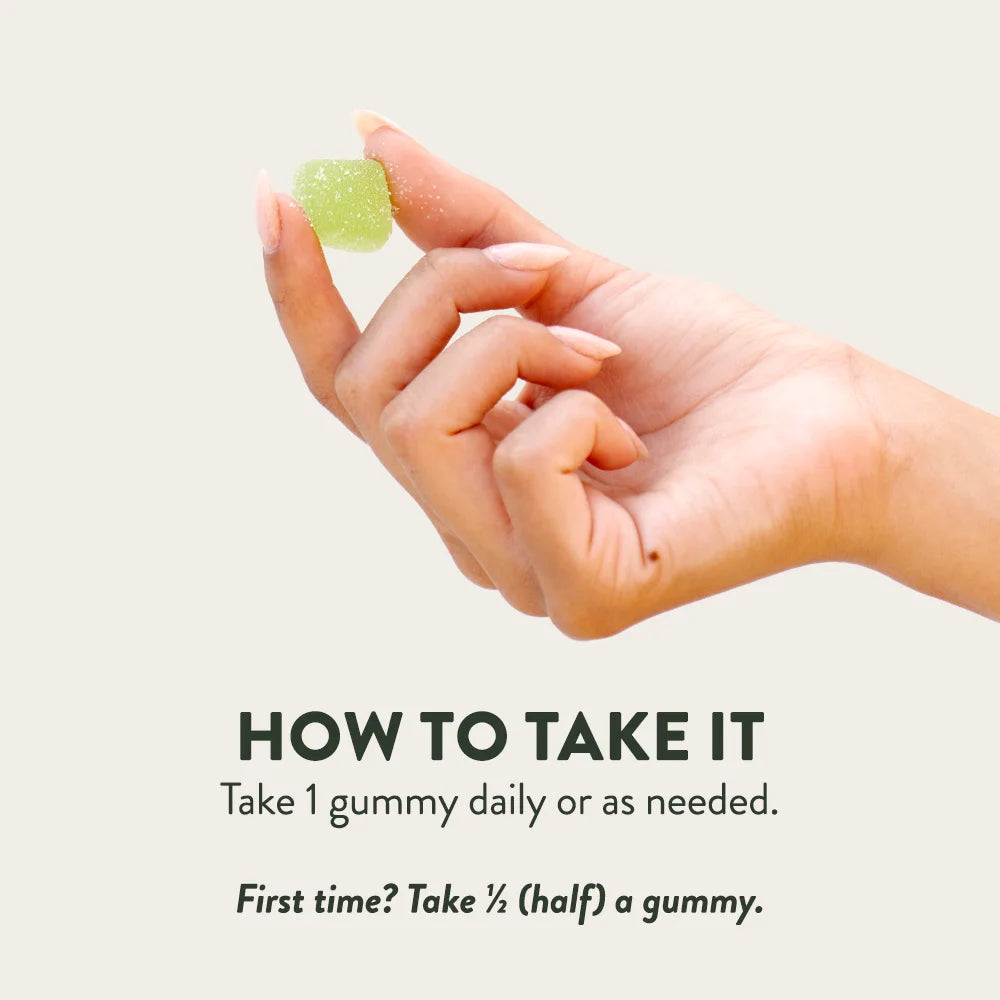 HOW TO TAKE IT

Take 1 gummy daily or as needed.

First time? Take ½ (half) a gummy.