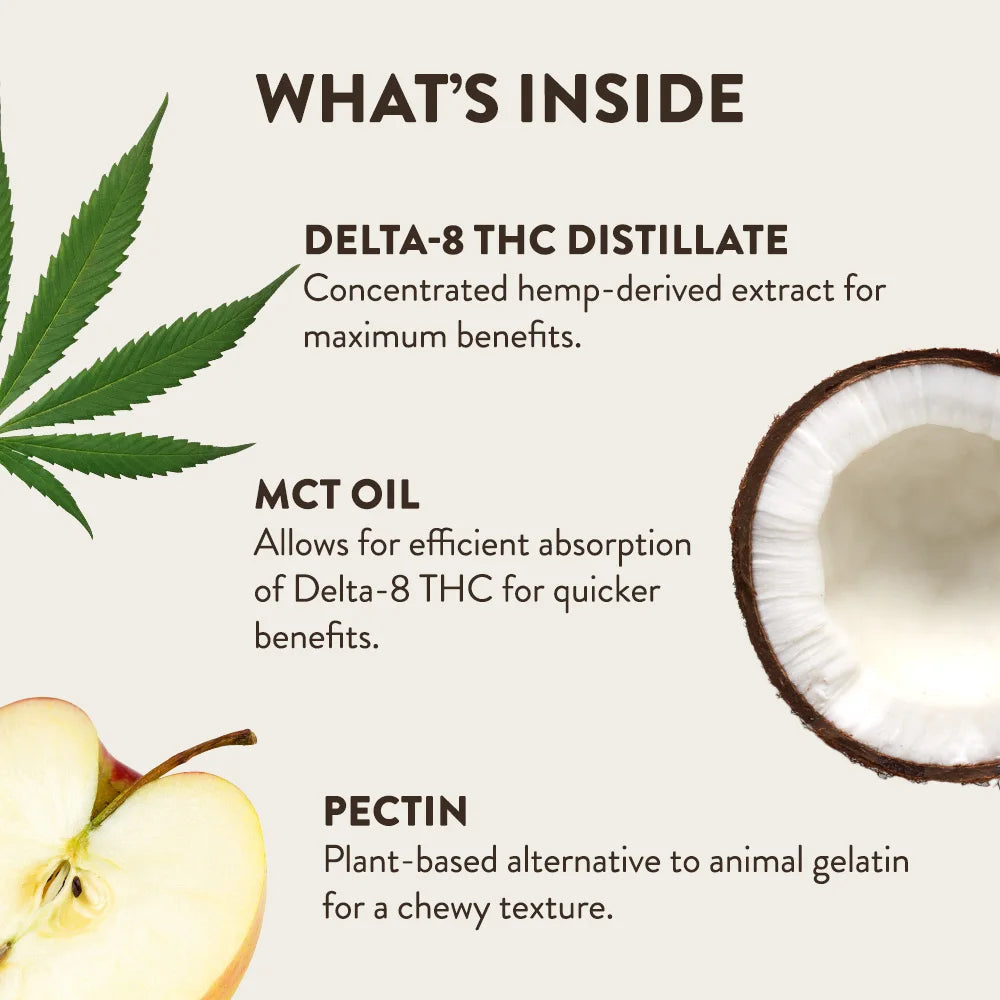 WHAT'S INSIDE

DELTA-8 THC DISTILLATE
Concentrated hemp-derived extract for maximum benefits.

MCT OIL
Allows for efficient absorption of Delta-8 THC for quicker benefits.

PECTIN
Plant-based alternative to animal gelatin for a chewy texture.