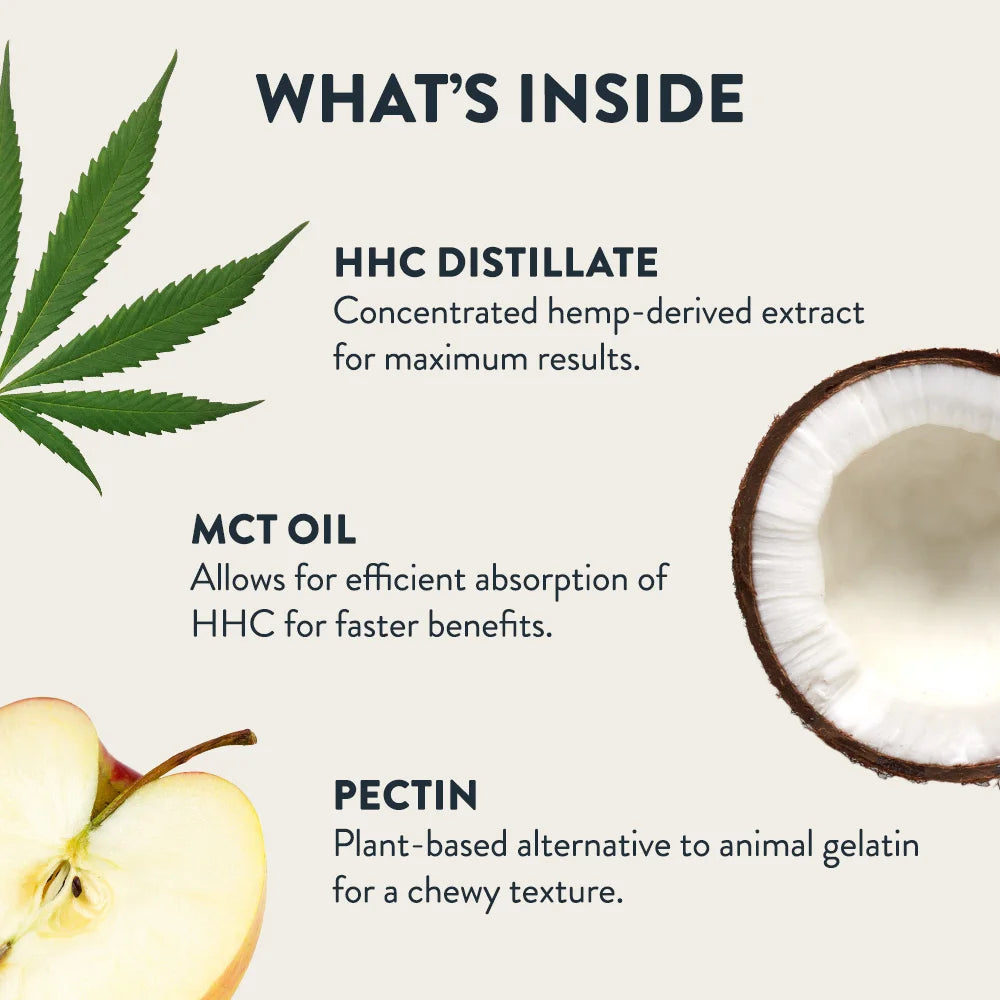 WHAT'S INSIDE

HHC DISTILLATE
Concentrated hemp-derived extract for maximum results.

MCT OIL
Allows for efficient absorption of HHC for faster benefits.

PECTIN
Plant-based alternative to animal gelatin for a chewy texture.