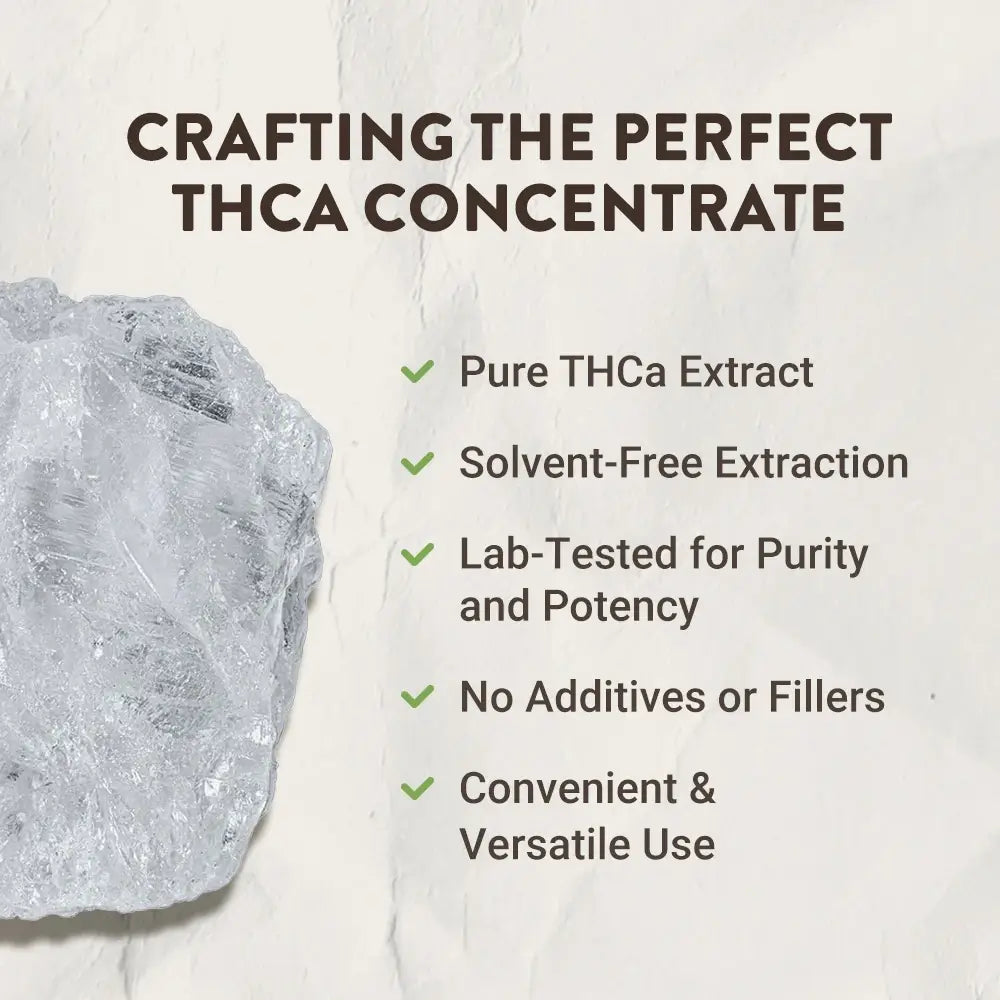 CRAFTING THE PERFECT THCA CONCENTRATE

✓ Pure THCa Extract

✓ Solvent-Free Extraction

✓ Lab-Tested for Purity and Potency

✓ No Additives or Fillers

✓ Convenient & Versatile Use