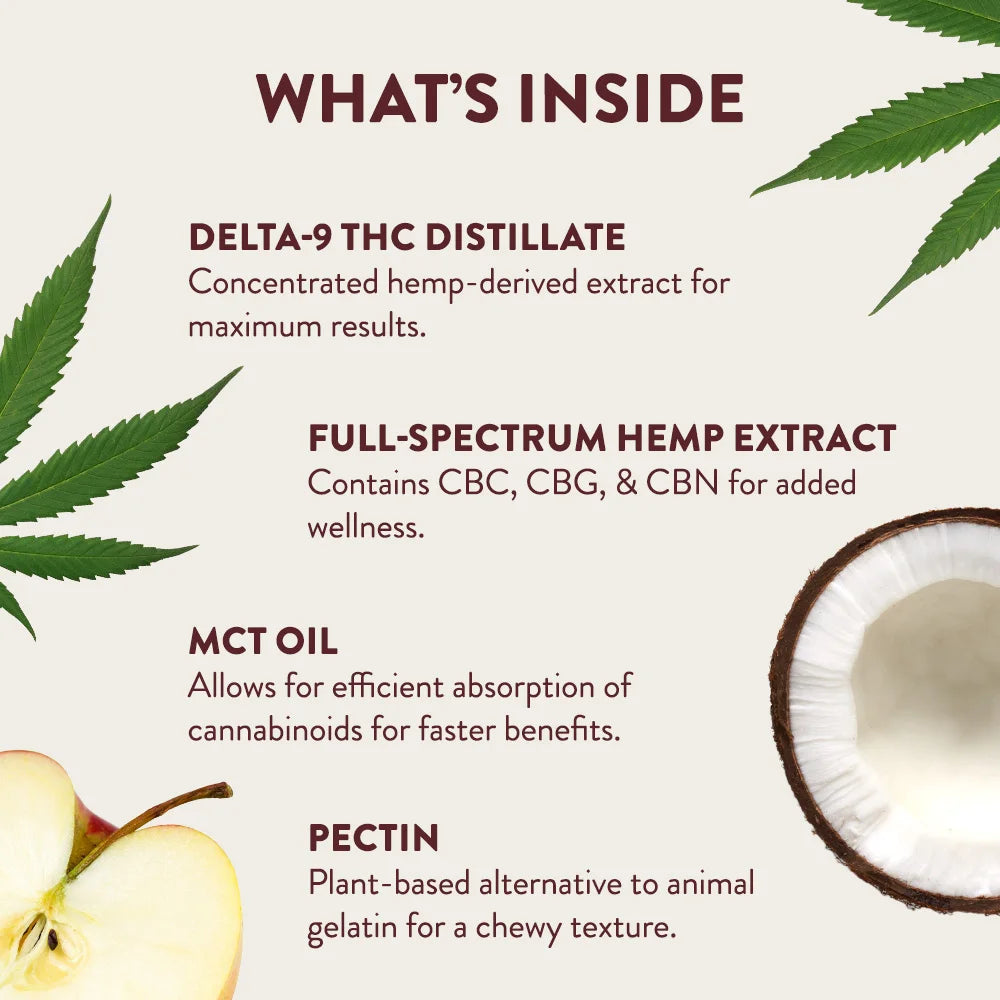 WHAT'S INSIDE

DELTA-9 THC DISTILLATE
Concentrated hemp-derived extract for maximum results.

FULL-SPECTRUM HEMP EXTRACT
Contains CBC, CBG, & CBN for added wellness.

MCT OIL
Allows for efficient absorption of cannabinoids for faster benefits.

PECTIN
Plant-based alternative to animal gelatin for a chewy texture.