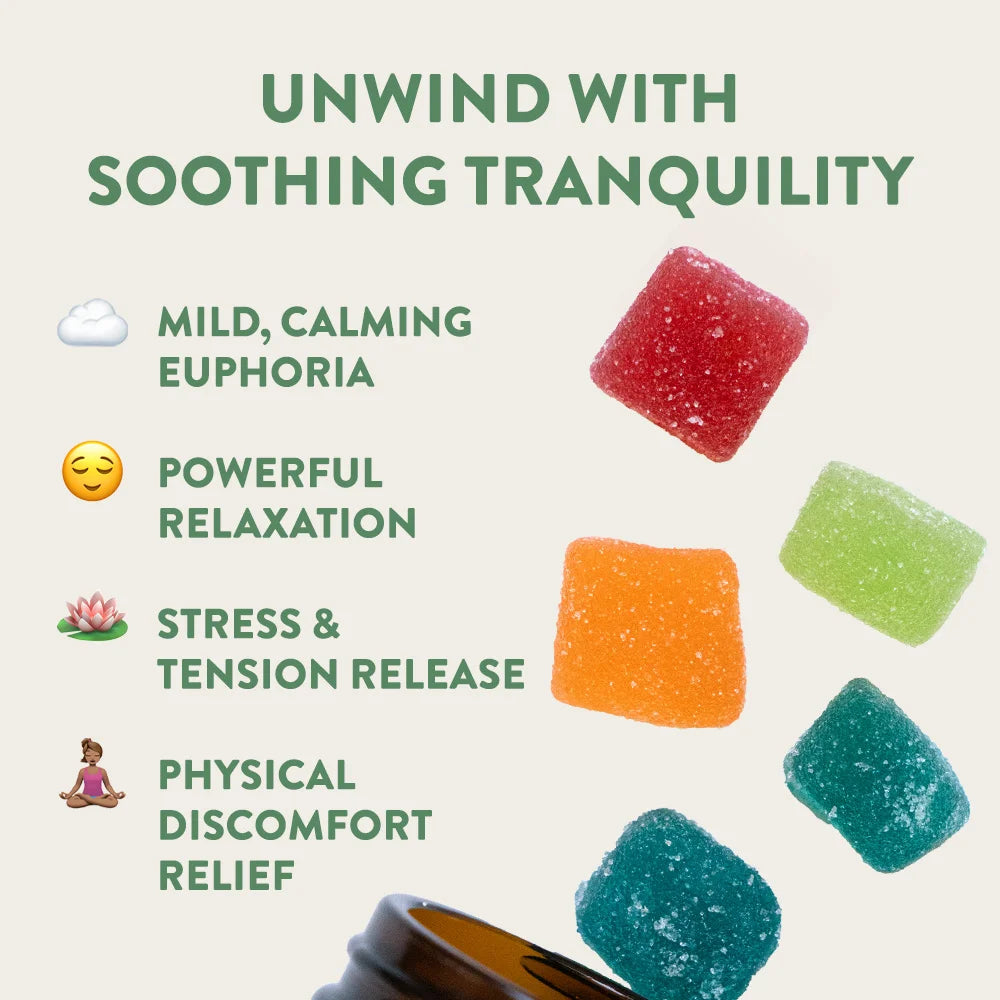 UNWIND WITH SOOTHING TRANQUILITY

MILD, CALMING EUPHORIA

POWERFUL RELAXATION

STRESS & TENSION RELEASE

PHYSICAL DISCOMFORT RELIEF