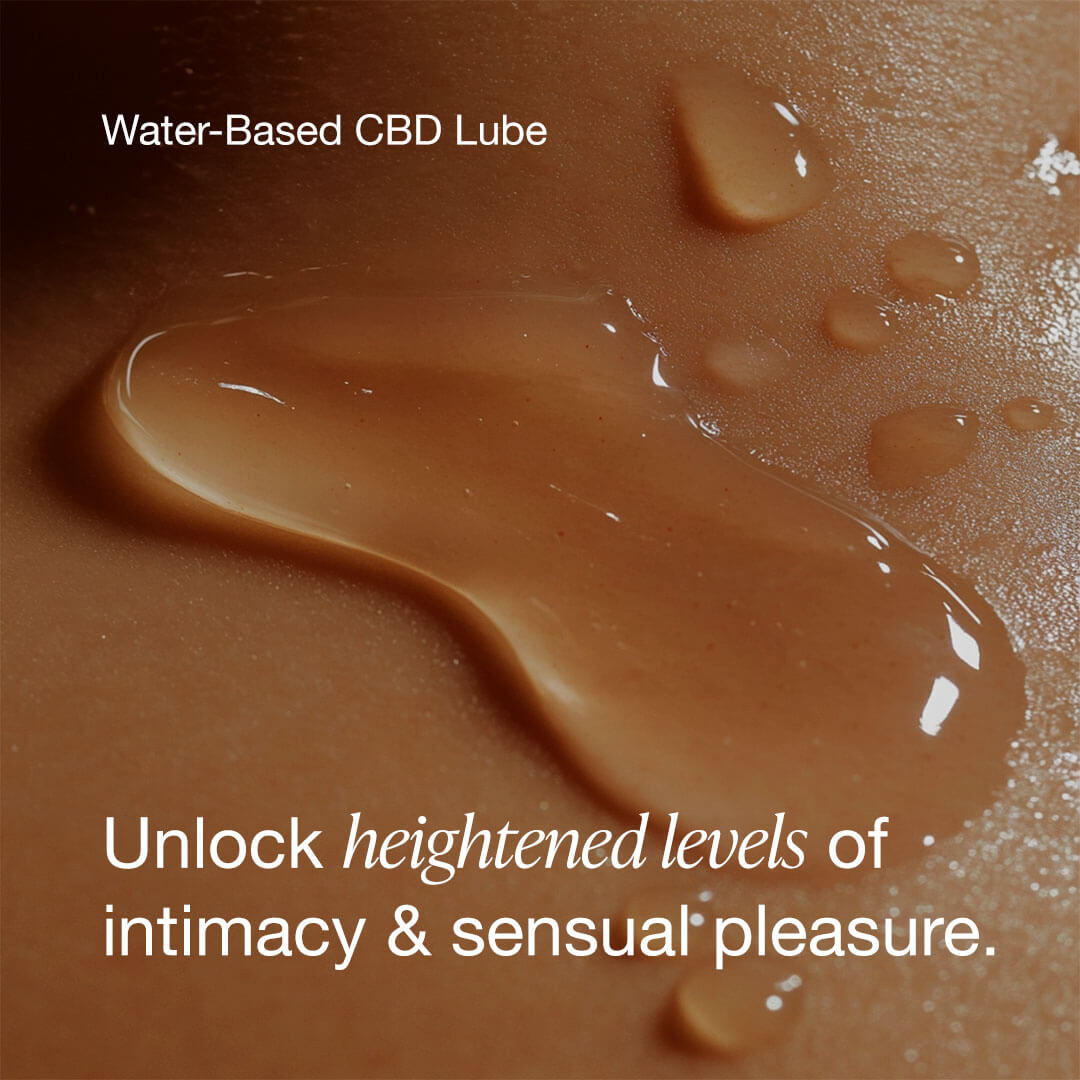 Water-Based CBD Lube

Unlock heightened levels of intimacy & sensual pleasure.