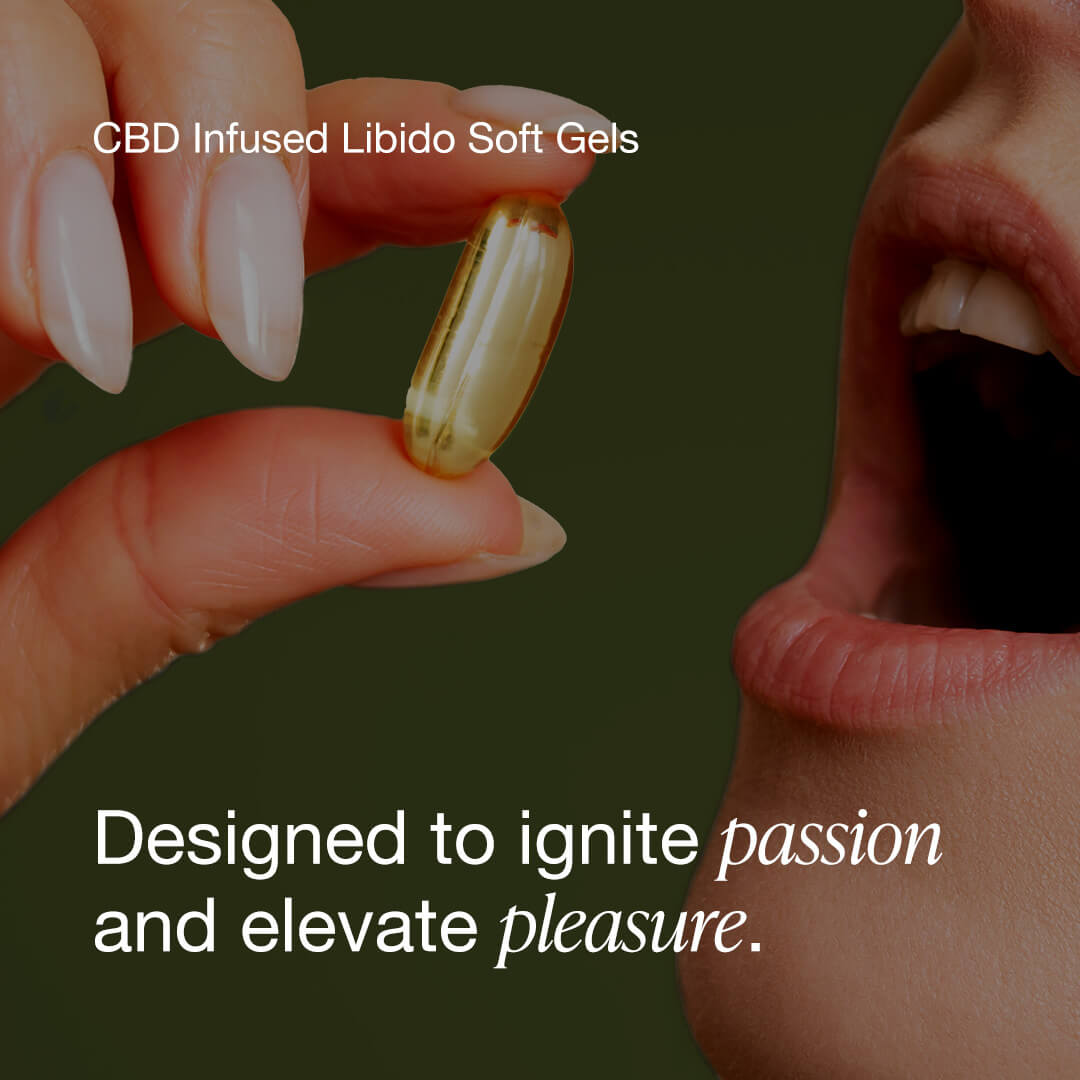 CBD Infused Libido Soft Gels

Designed to ignite passion and elevate pleasure.